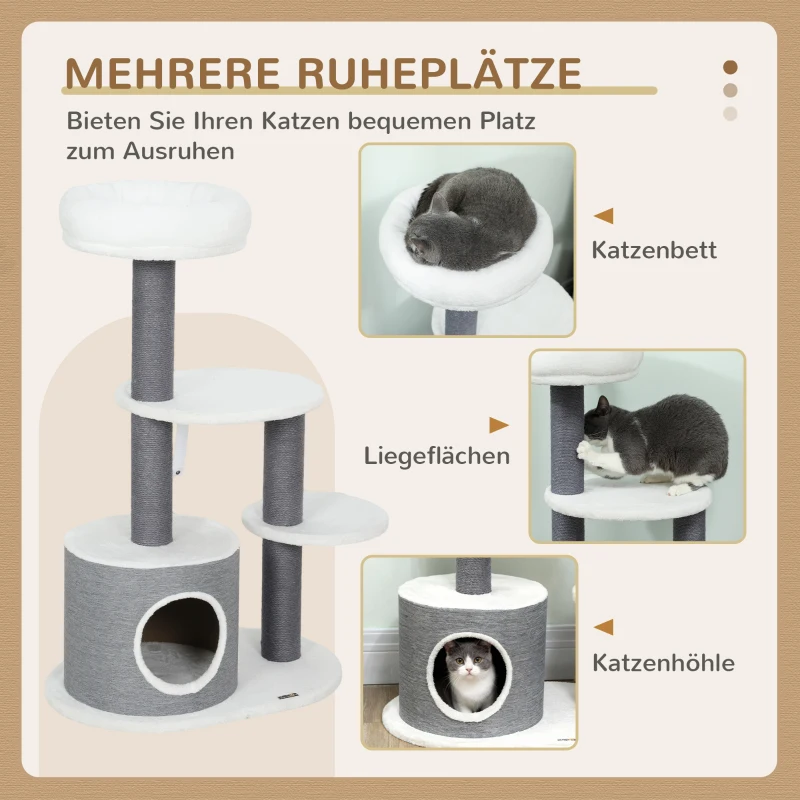 MEHRERE RUHEPLÄTZE

Bieten Sie Ihren Katzen bequemen Platz zum Ausruhen

Katzenbett

Liegeflächen

Katzenhöhle