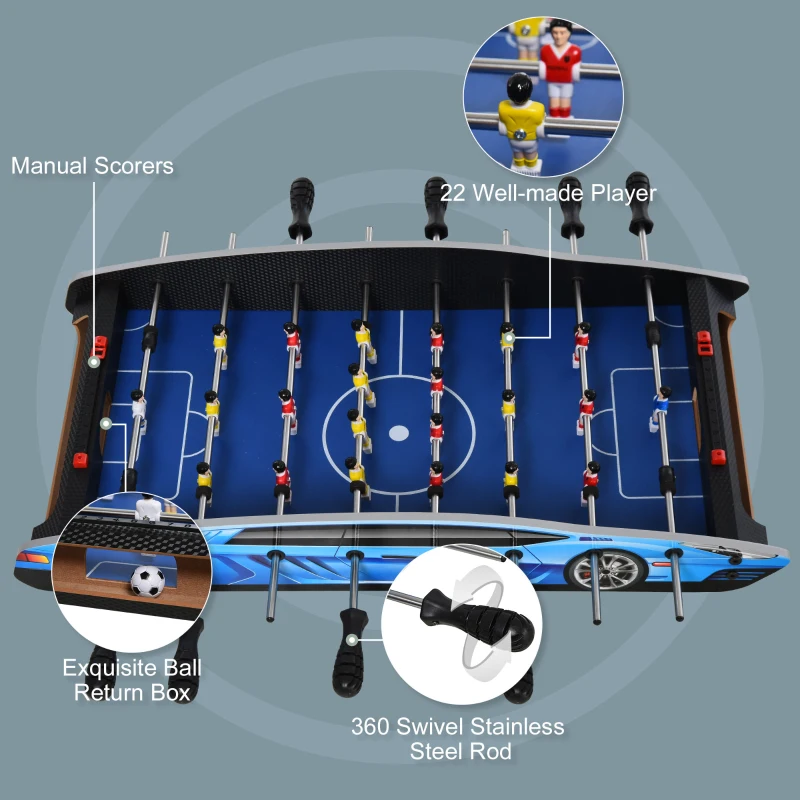 Manual Scorers

22 Well-made Player

Exquisite Ball Return Box

360 Swivel Stainless Steel Rod