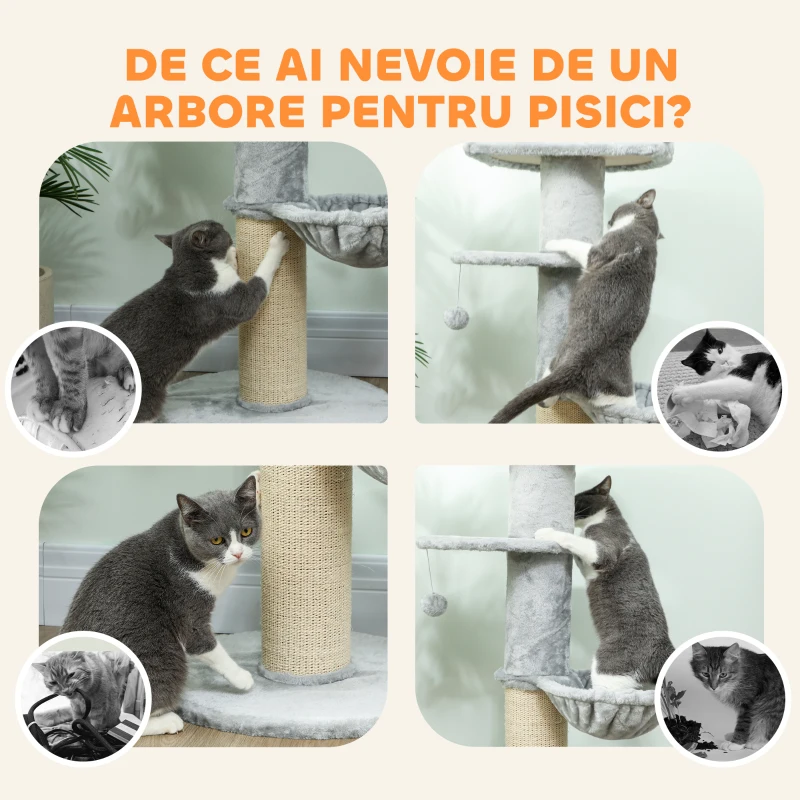 DE CE AI NEVOIE DE UN ARBORE PENTRU PISICI?