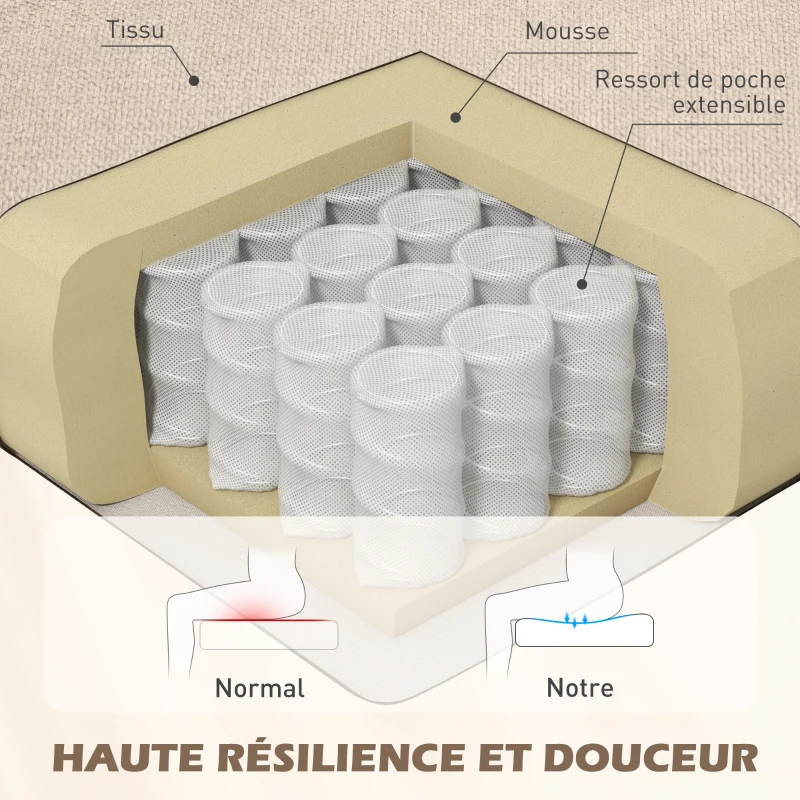 Tissu

Mousse

Ressort de poche extensible

Normal

Notre

HAUTE RÉSILIENCE ET DOUCEUR