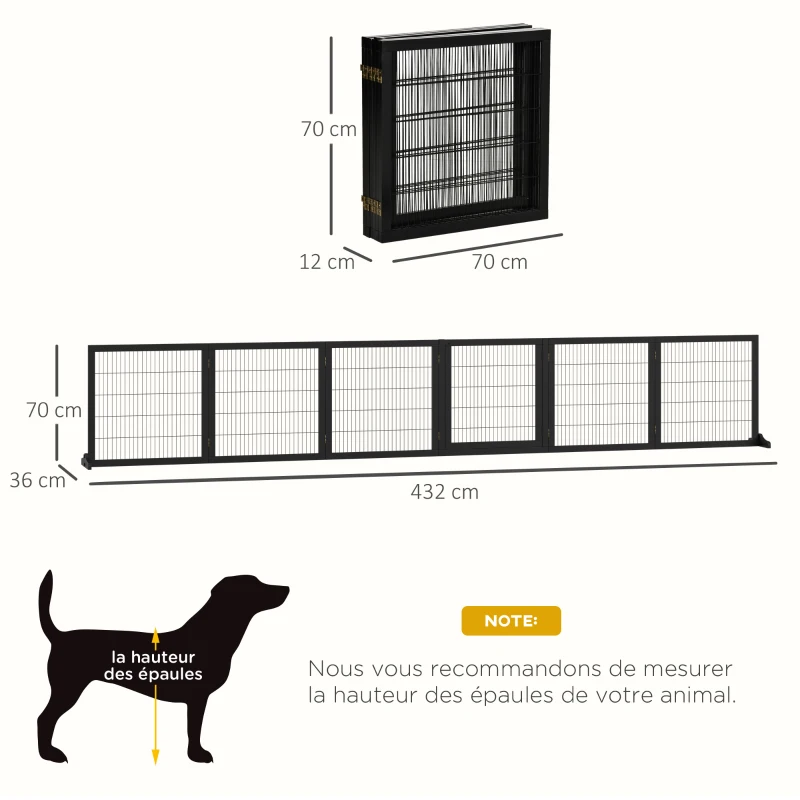 70 cm

12 cm

70 cm

70 cm

36 cm

432 cm

la hauteur des épaules

NOTE:

Nous vous recommandons de mesurer la hauteur des épaules de votre animal.