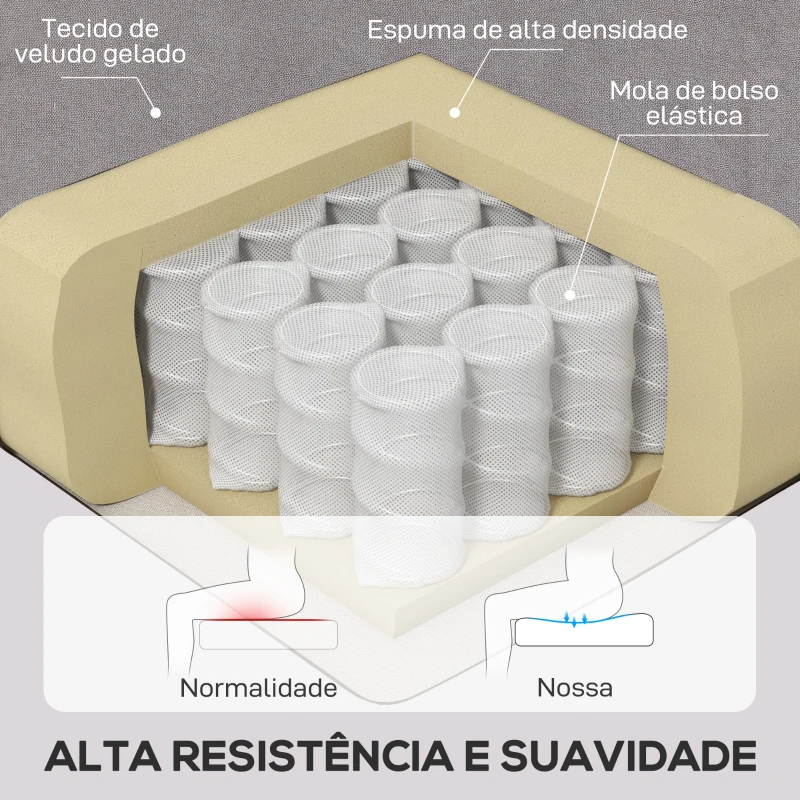 Tecido de veludo gelado

Espuma de alta densidade

Mola de bolso elástica

Normalidade

Nossa

ALTA RESISTÊNCIA E SUAVIDADE