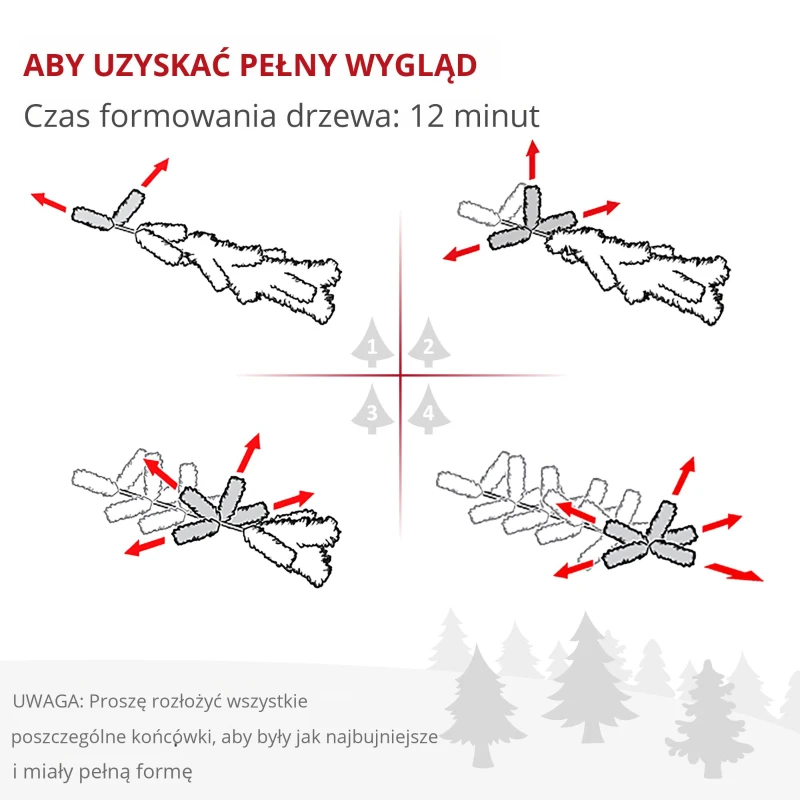 ABY UZYSKAĆ PEŁNY WYGLĄD

Czas formowania drzewa: 12 minut

1
2
3
4

UWAGA: Proszę rozłożyć wszystkie poszczególne końcówki, aby były jak najbujniejsze i miały pełną formę