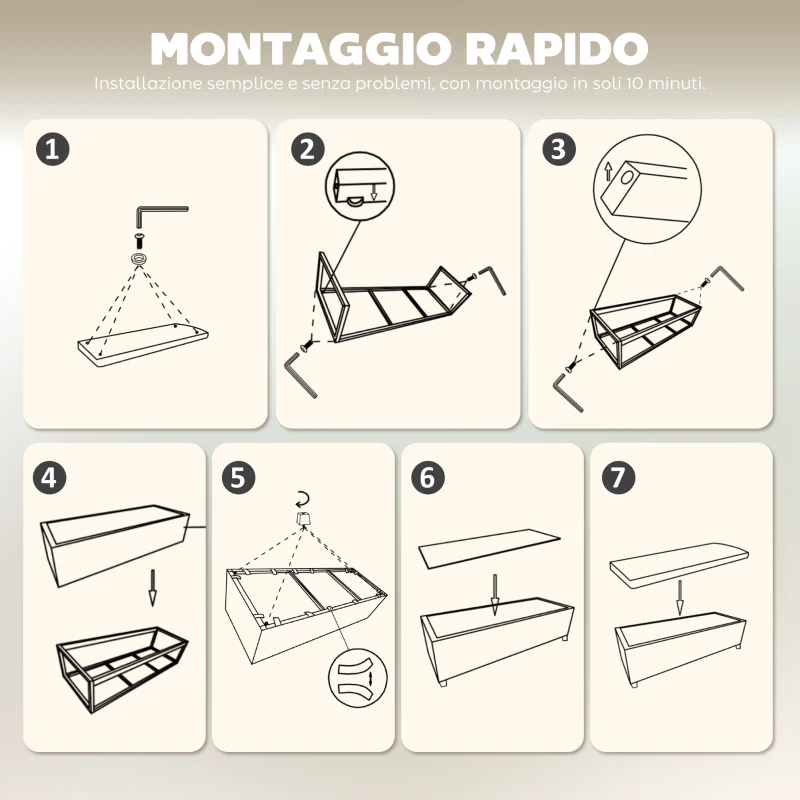 MONTAGGIO RAPIDO

Installazione semplice e senza problemi, con montaggio in soli 10 minuti.

1

2

3

4

5

6

7