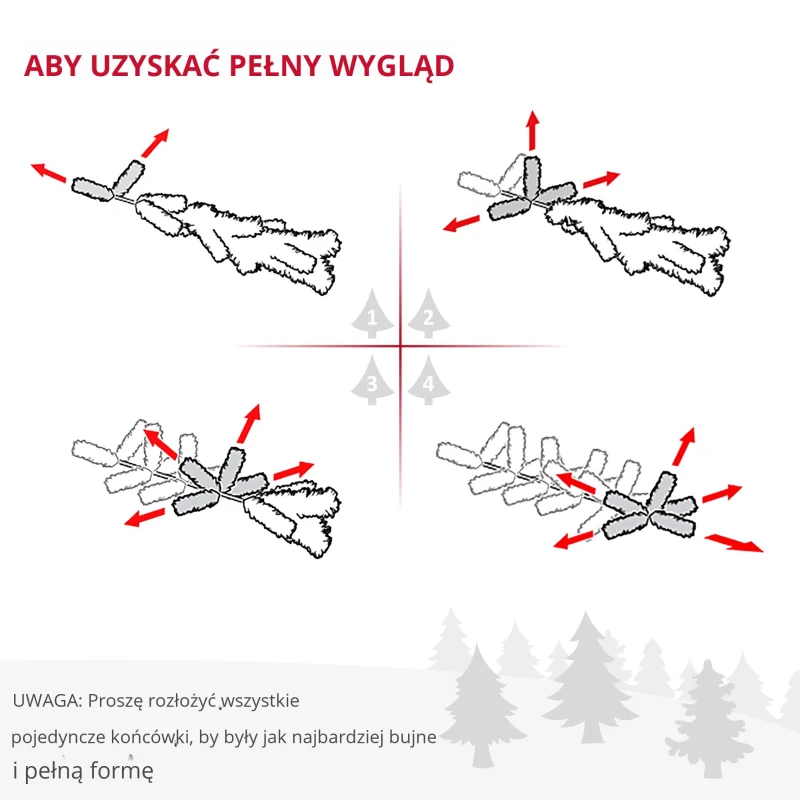 ABY UZYSKAĆ PEŁNY WYGLĄD

1
2
3
4

UWAGA: Proszę rozłożyć wszystkie pojedyncze końcówki, by były jak najbardziej bujne i pełną formę