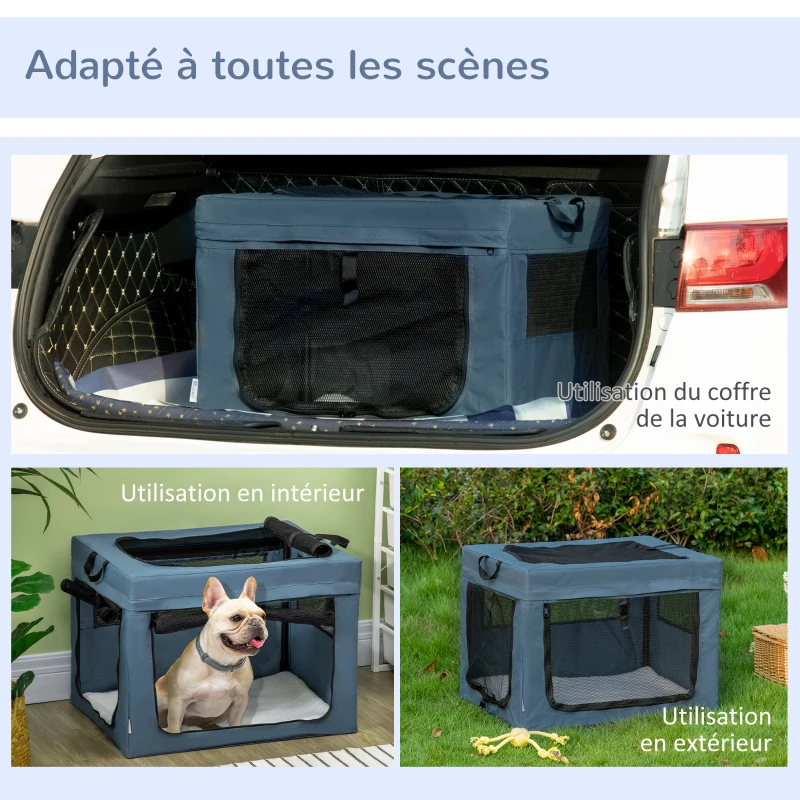 Adapté à toutes les scènes

Utilisation du coffre de la voiture

Utilisation en intérieur

Utilisation en extérieur