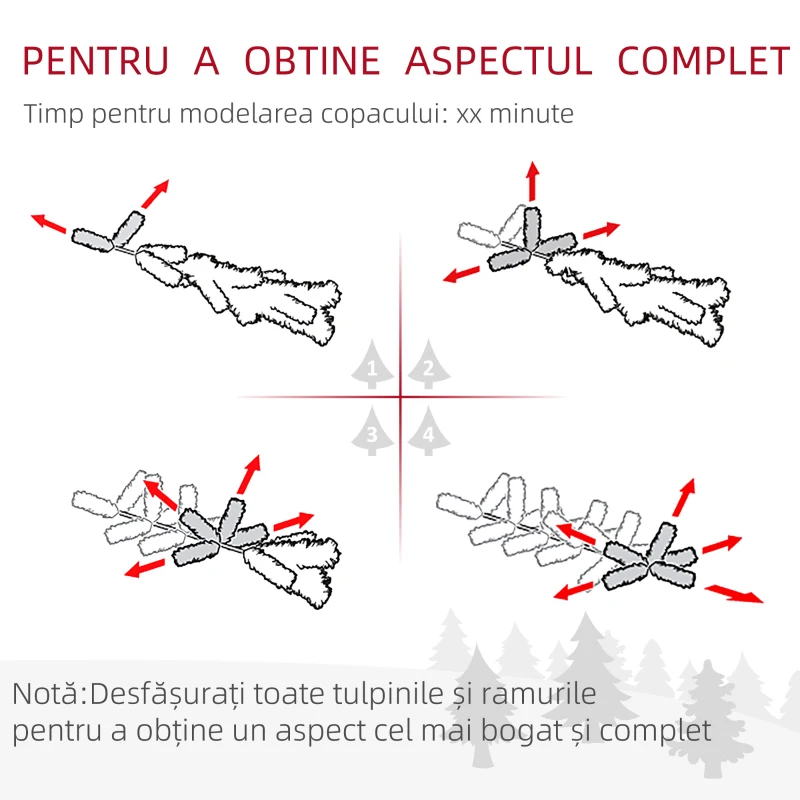 PENTRU A OBTINE ASPECTUL COMPLET

Timp pentru modelarea copacului: xx minute

1 2 3 4

Notă:Desfășurați toate tulpinile și ramurile pentru a obține un aspect cel mai bogat și complet