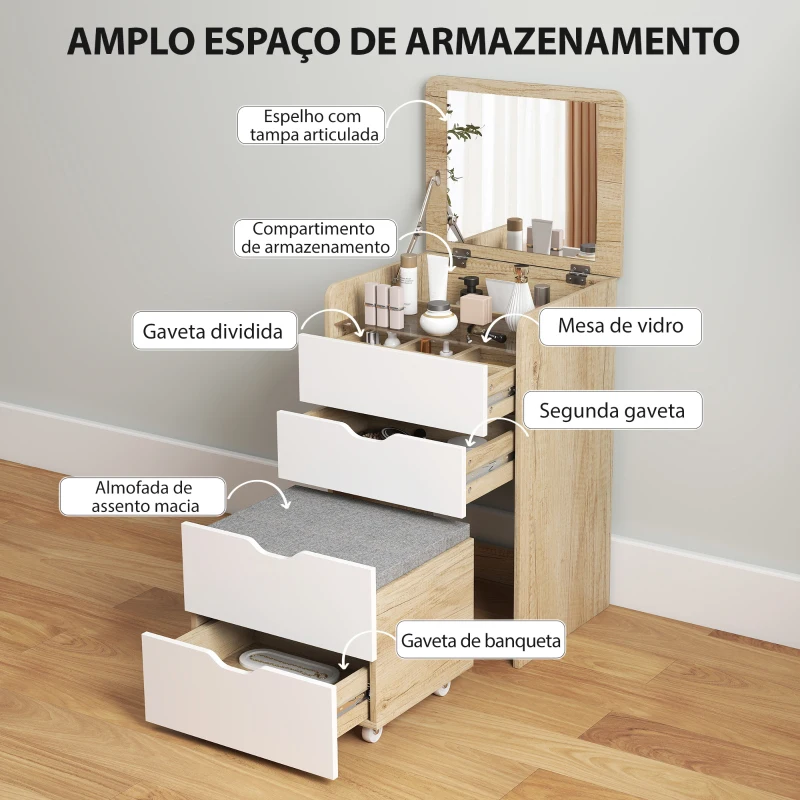 AMPLO ESPAÇO DE ARMAZENAMENTO

Espelho com tampa articulada

Compartimento de armazenamento

Gaveta dividida

Mesa de vidro

Segunda gaveta

Almofada de assento macia

Gaveta de banqueta