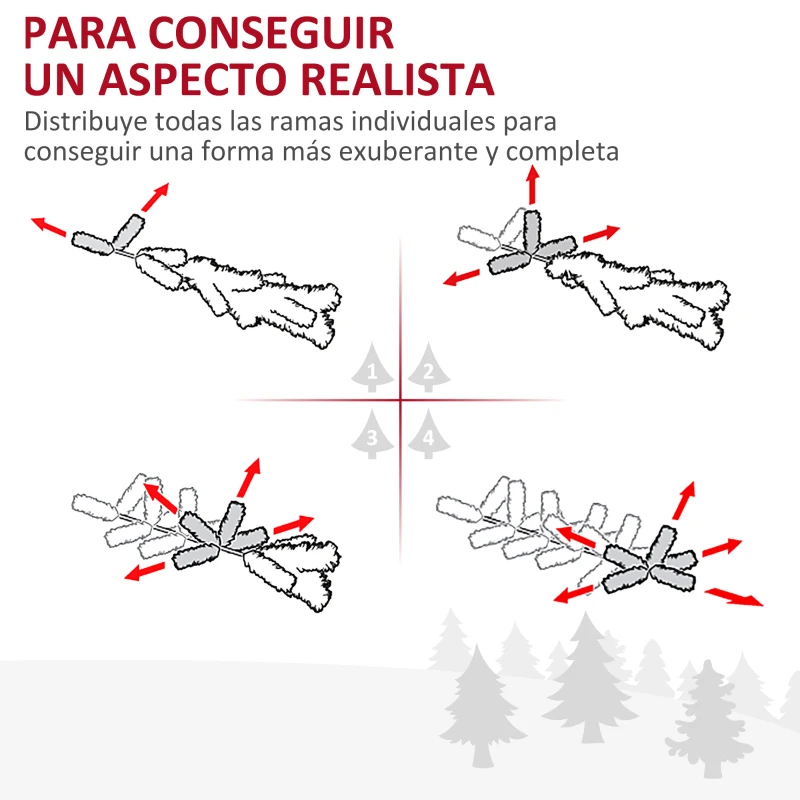 PARA CONSEGUIR UN ASPECTO REALISTA

Distribuye todas las ramas individuales para conseguir una forma más exuberante y completa

1
2
3
4