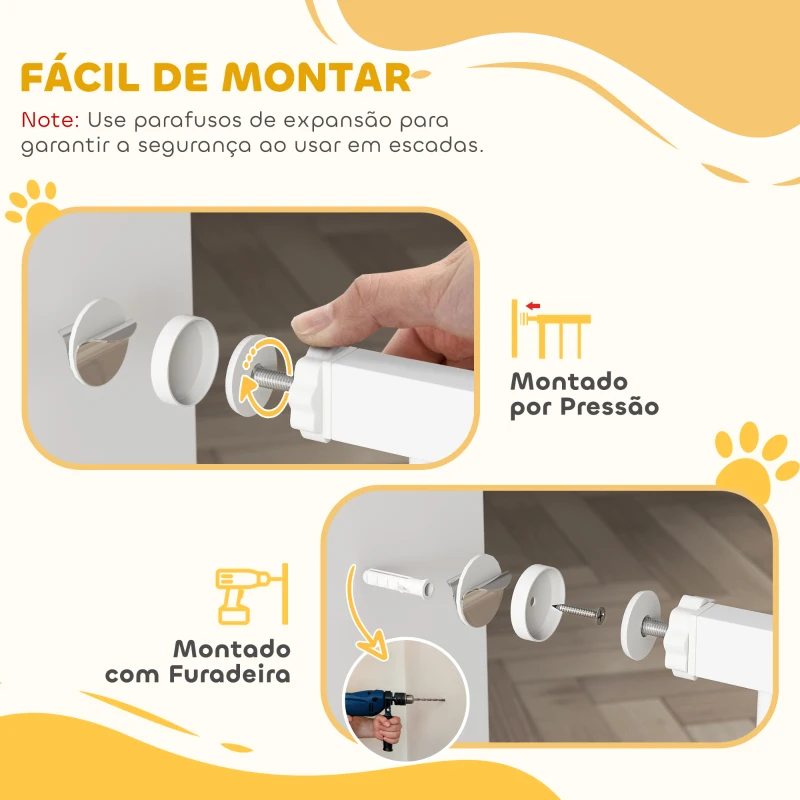 FÁCIL DE MONTAR

Note: Use parafusos de expansão para garantir a segurança ao usar em escadas.

Montado por Pressão

Montado com Furadeira