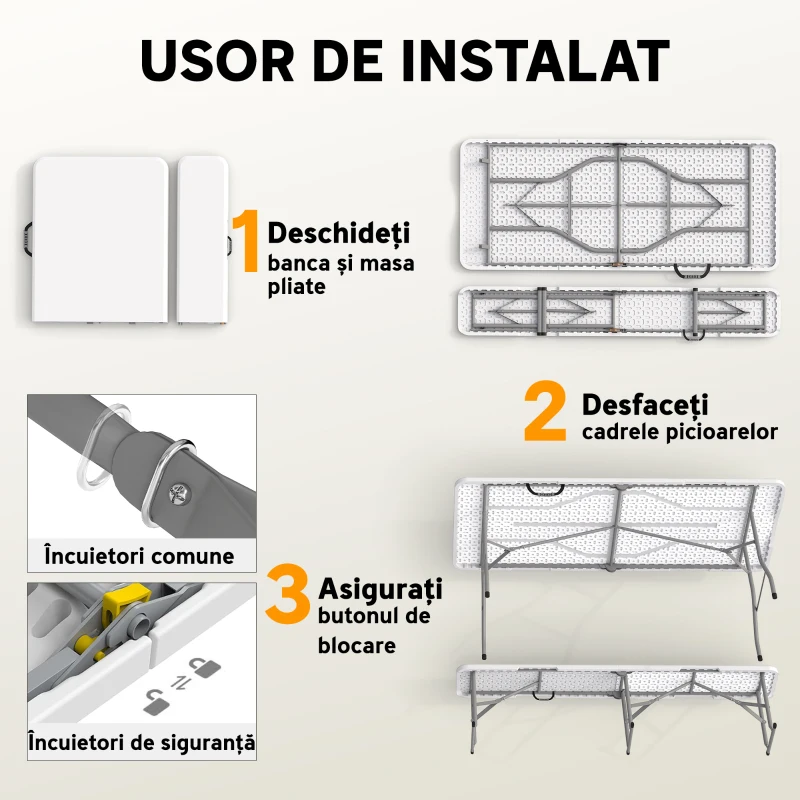 USOR DE INSTALAT

1 Deschideți banca și masa pliate

2 Desfaceți cadrele picioarelor

Încuietori comune

3 Asigurați butonul de blocare

Încuietori de siguranță