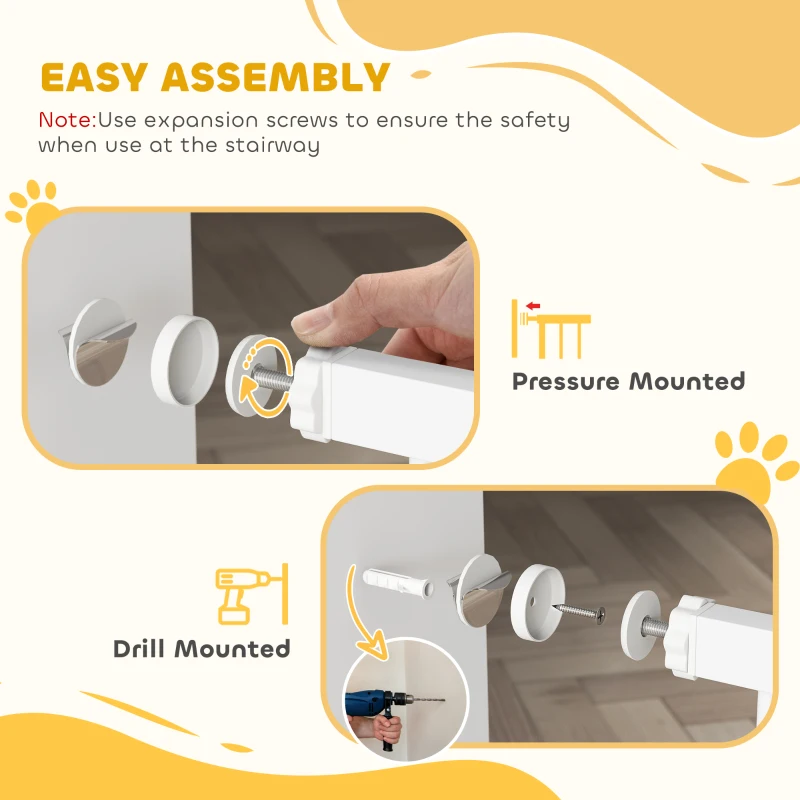 EASY ASSEMBLY

Note:Use expansion screws to ensure the safety when use at the stairway

Pressure Mounted

Drill Mounted