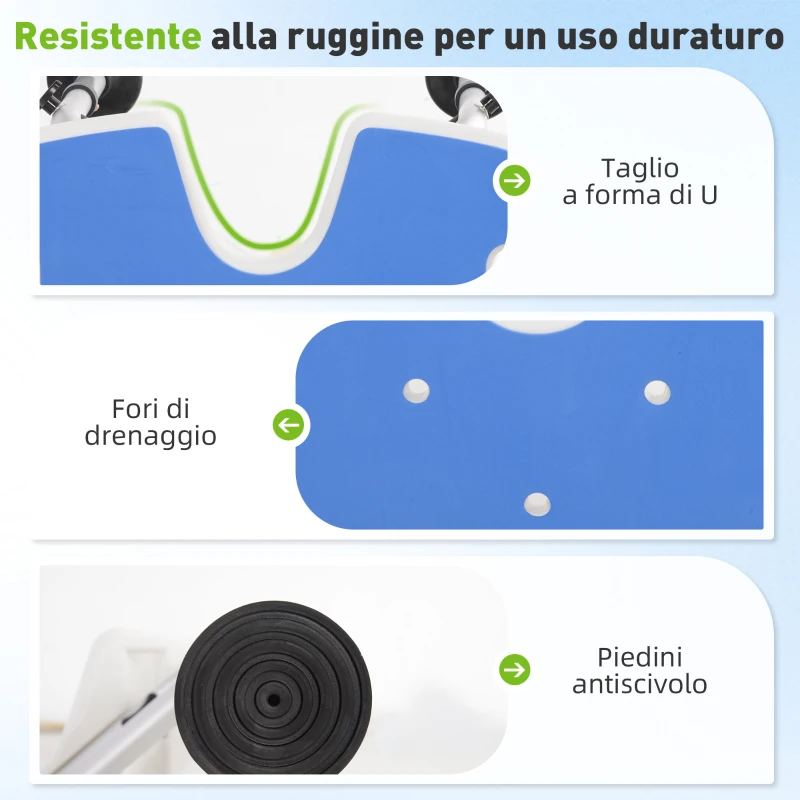 Resistente alla ruggine per un uso duraturo

Taglio a forma di U

Fori di drenaggio

Piedini antiscivolo