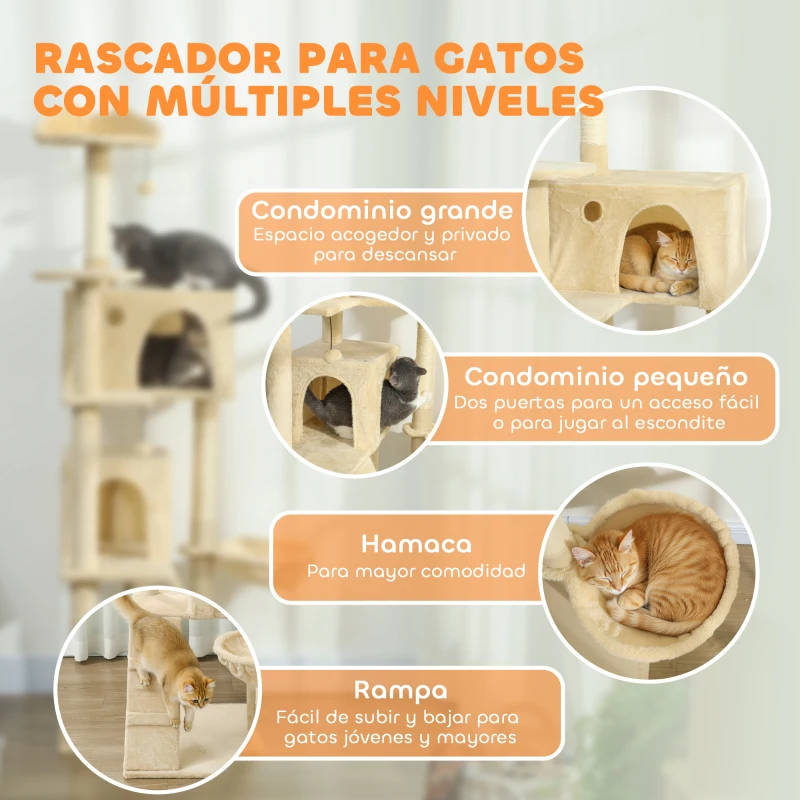 RASCADOR PARA GATOS CON MÚLTIPLES NIVELES

Condominio grande
Espacio acogedor y privado para descansar

Condominio pequeño
Dos puertas para un acceso fácil o para jugar al escondite

Hamaca
Para mayor comodidad

Rampa
Fácil de subir y bajar para gatos jóvenes y mayores