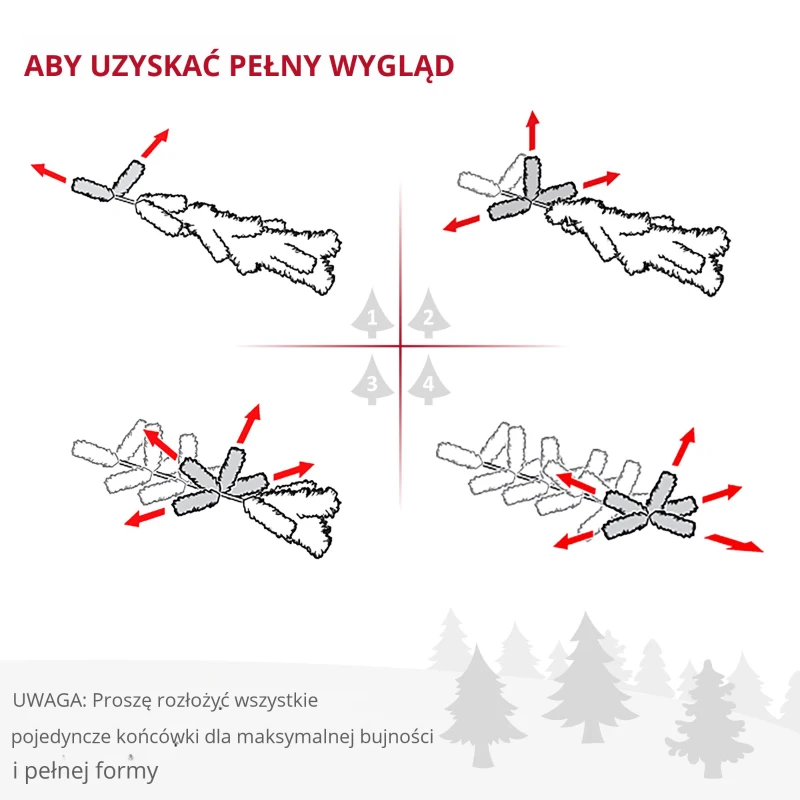 ABY UZYSKAĆ PEŁNY WYGLĄD

1
2
3
4

UWAGA: Proszę rozłożyć wszystkie pojedyncze końcówki dla maksymalnej bujności i pełnej formy