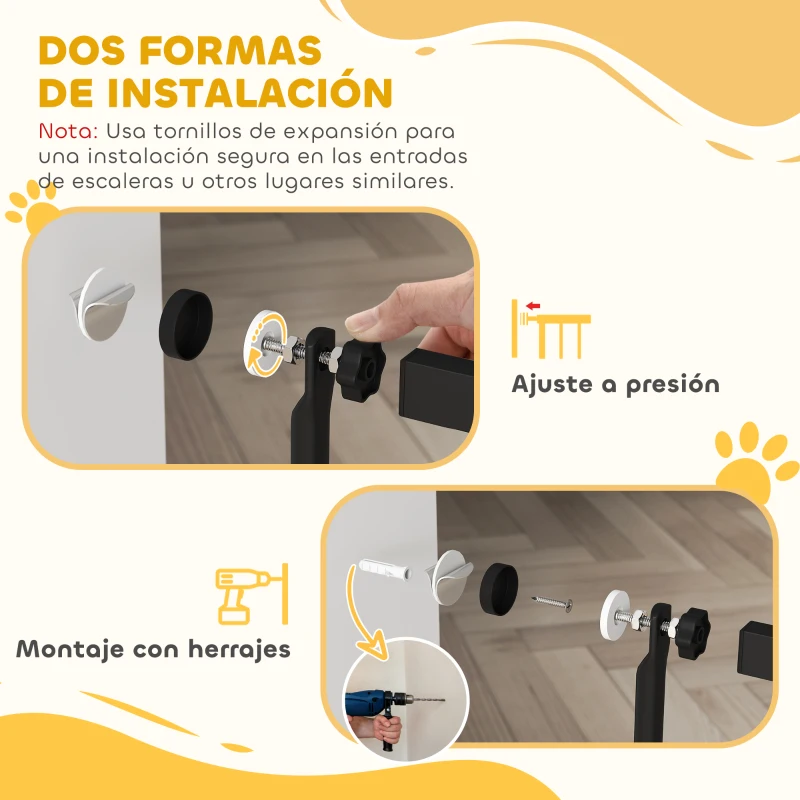 DOS FORMAS DE INSTALACIÓN

Nota: Usa tornillos de expansión para una instalación segura en las entradas de escaleras u otros lugares similares.

Ajuste a presión

Montaje con herrajes