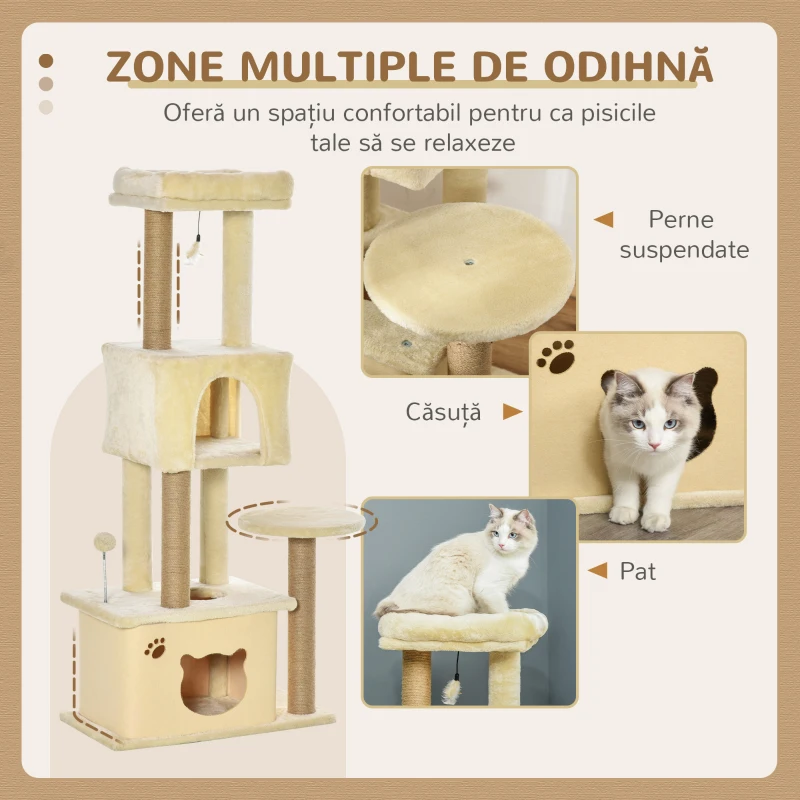 ZONE MULTIPLE DE ODIHNĂ

Oferă un spațiu confortabil pentru ca pisicile tale să se relaxeze

Perne suspendate

Căsuță

Pat