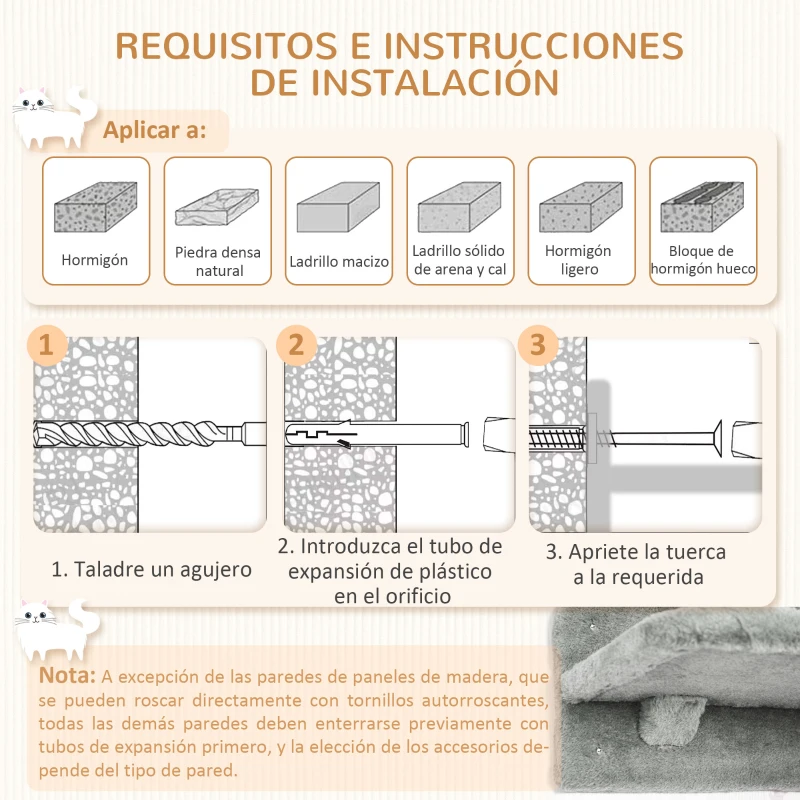 REQUISITOS E INSTRUCCIONES DE INSTALACIÓN

Aplicar a:

Hormigón

Piedra densa natural

Ladrillo macizo

Ladrillo sólido de arena y cal

Hormigón ligero

Bloque de hormigón hueco

1

2

3

1. Taladre un agujero

2. Introduzca el tubo de expansión de plástico en el orificio

3. Apriete la tuerca a la requerida

Nota: A excepción de las paredes de paneles de madera, que se pueden roscar directamente con tornillos autorroscantes, todas las demás paredes deben enterrarse previamente con tubos de expansión primero, y la elección de los accesorios depende del tipo de pared.