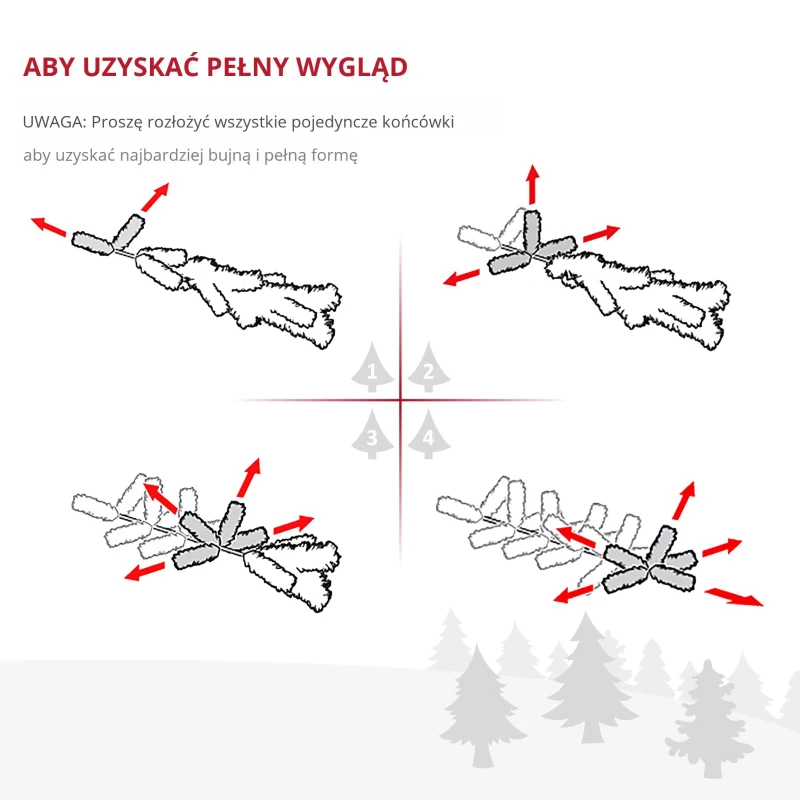 ABY UZYSKAĆ PEŁNY WYGLĄD

UWAGA: Proszę rozłożyć wszystkie pojedyncze końcówki aby uzyskać najbardziej bujną i pełną formę

1

2

3

4