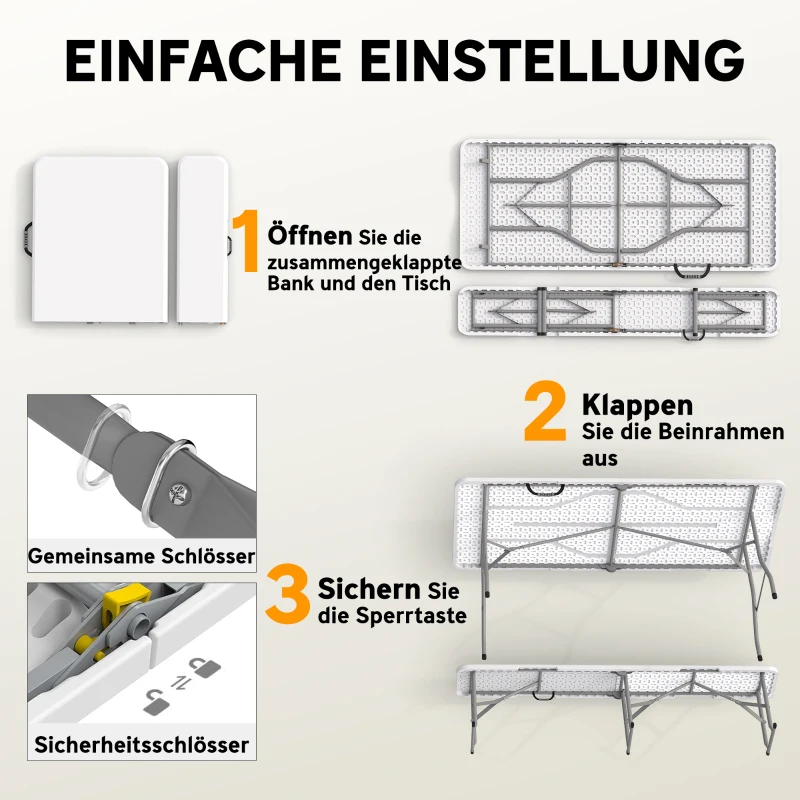 EINFACHE EINSTELLUNG

1 Öffnen Sie die zusammengeklappte Bank und den Tisch

2 Klappen Sie die Beinrahmen aus

Gemeinsame Schlösser

3 Sichern Sie die Sperrtaste

Sicherheitsschlösser