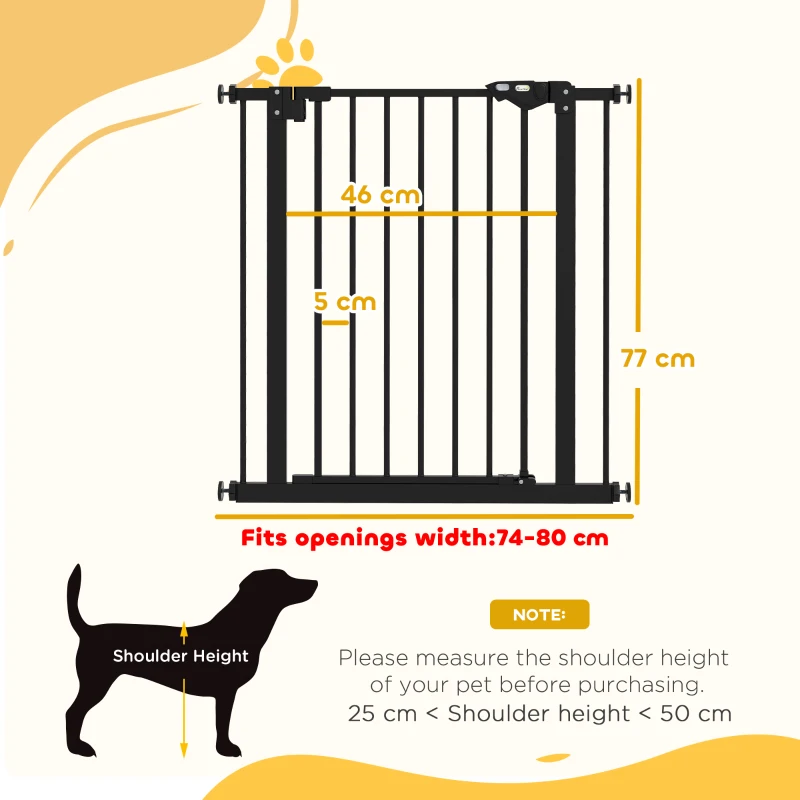 46 cm

5 cm

77 cm

Fits openings width:74-80 cm

Shoulder Height

NOTE:

Please measure the shoulder height of your pet before purchasing.
25 cm < Shoulder height < 50 cm