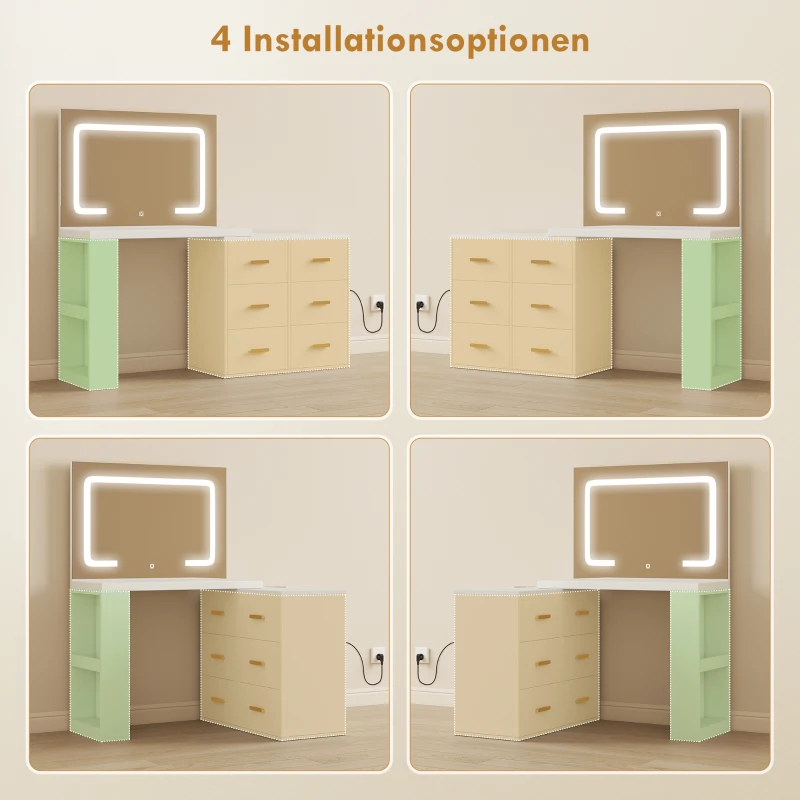 4 Installationsoptionen