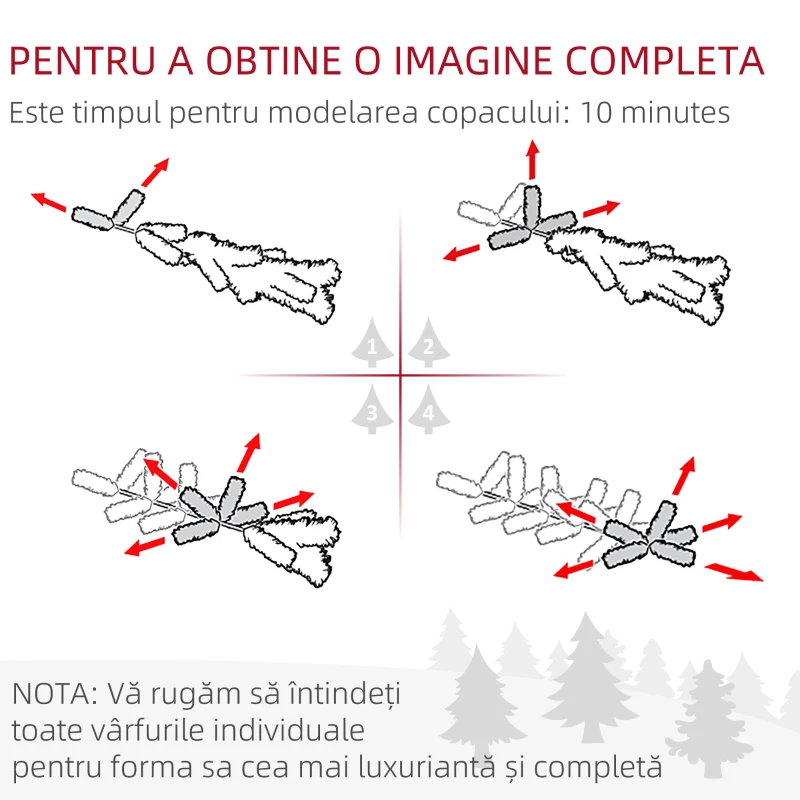 PENTRU A OBTINE O IMAGINE COMPLETA

Este timpul pentru modelarea copacului: 10 minutes

1

2

3

4

NOTA: Vă rugăm să întindeți toate vârfurile individuale pentru forma sa cea mai luxuriantă și completă