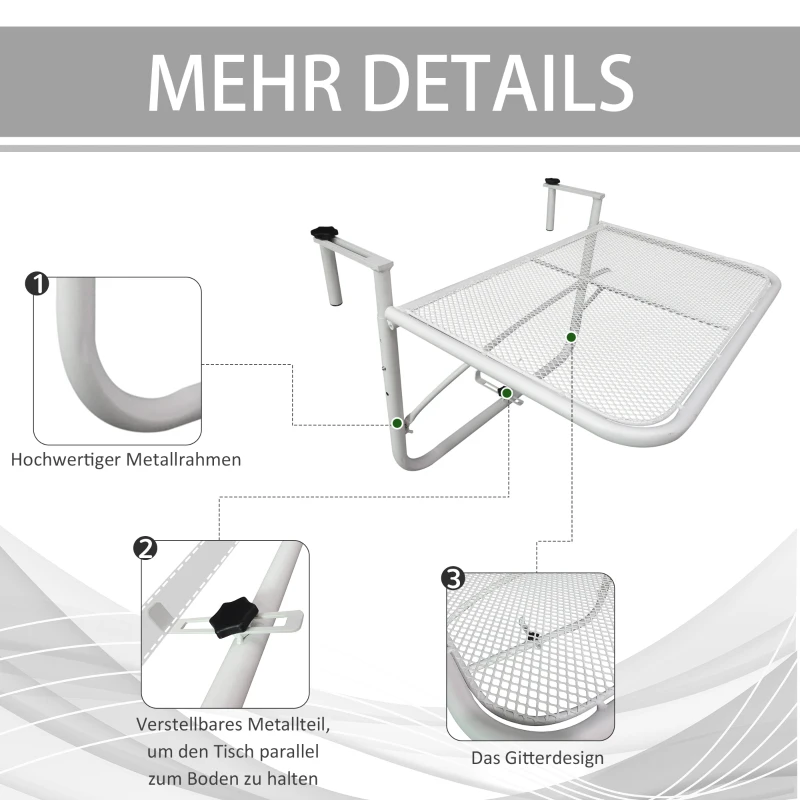 MEHR DETAILS

1

Hochwertiger Metallrahmen

2

Verstellbares Metallteil, um den Tisch parallel zum Boden zu halten

3

Das Gitterdesign