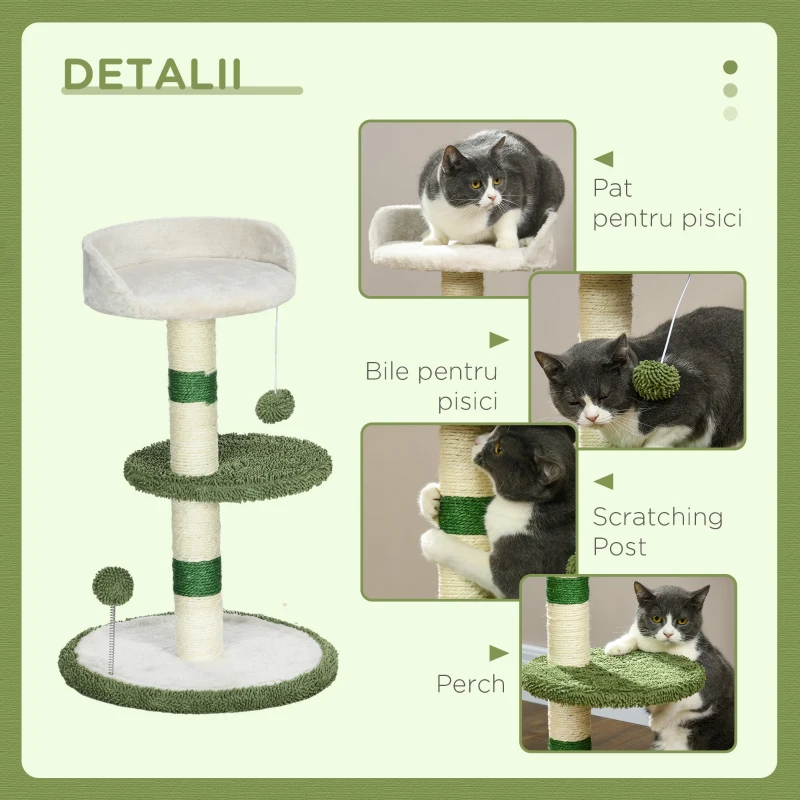 DETALII

Pat pentru pisici

Bile pentru pisici

Scratching Post

Perch