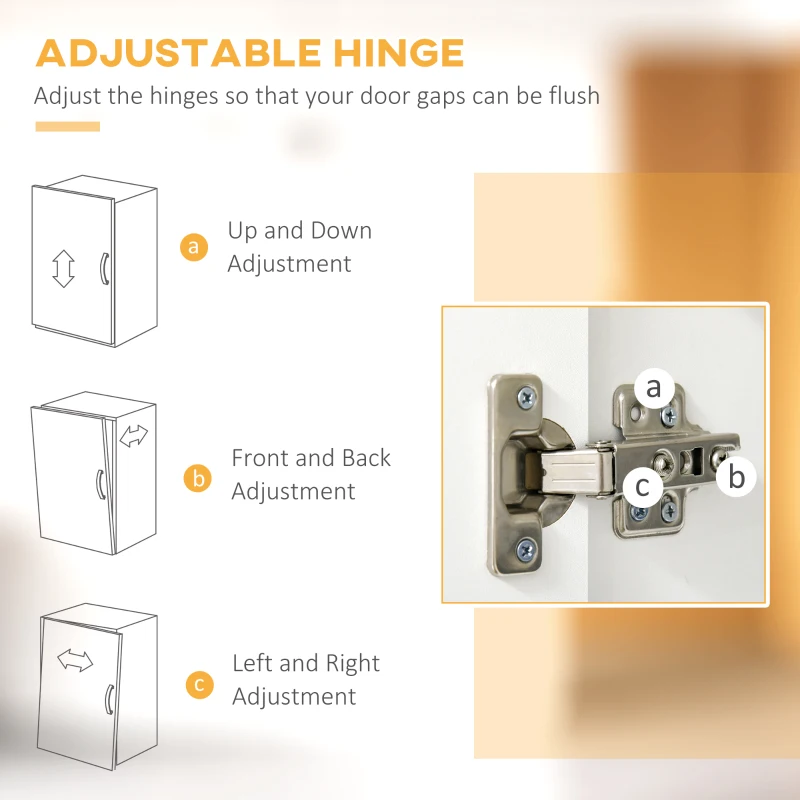 ADJUSTABLE HINGE
Adjust the hinges so that your door gaps can be flush

a Up and Down Adjustment

b Front and Back Adjustment

c Left and Right Adjustment

a
c
b