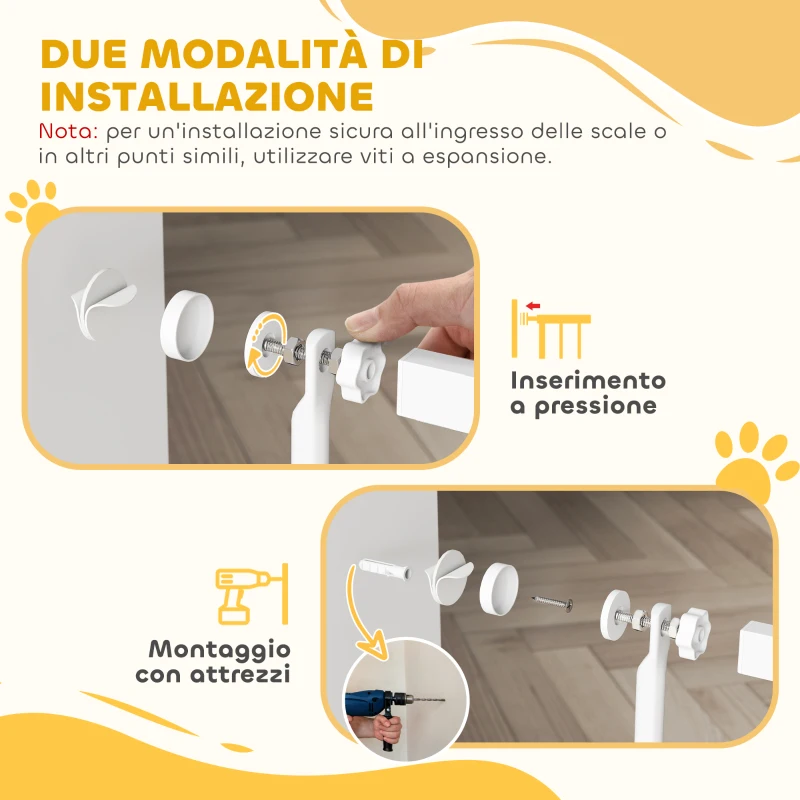 DUE MODALITÀ DI INSTALLAZIONE

Nota: per un'installazione sicura all'ingresso delle scale o in altri punti simili, utilizzare viti a espansione.

Inserimento a pressione

Montaggio con attrezzi