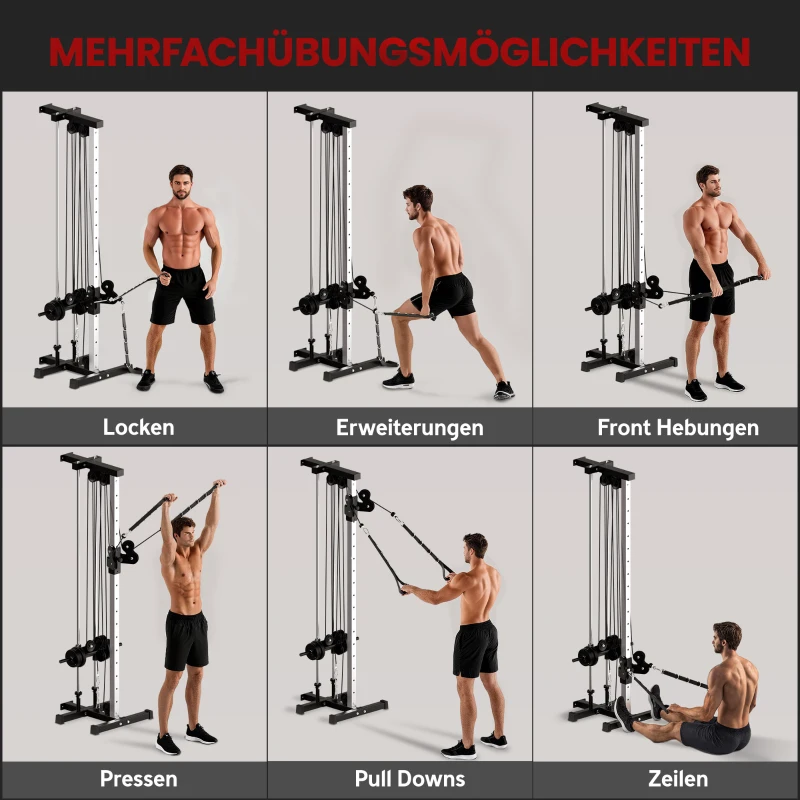 MEHRFACHÜBUNGSMÖGLICHKEITEN

Locken

Erweiterungen

Front Hebungen

Pressen

Pull Downs

Zeilen