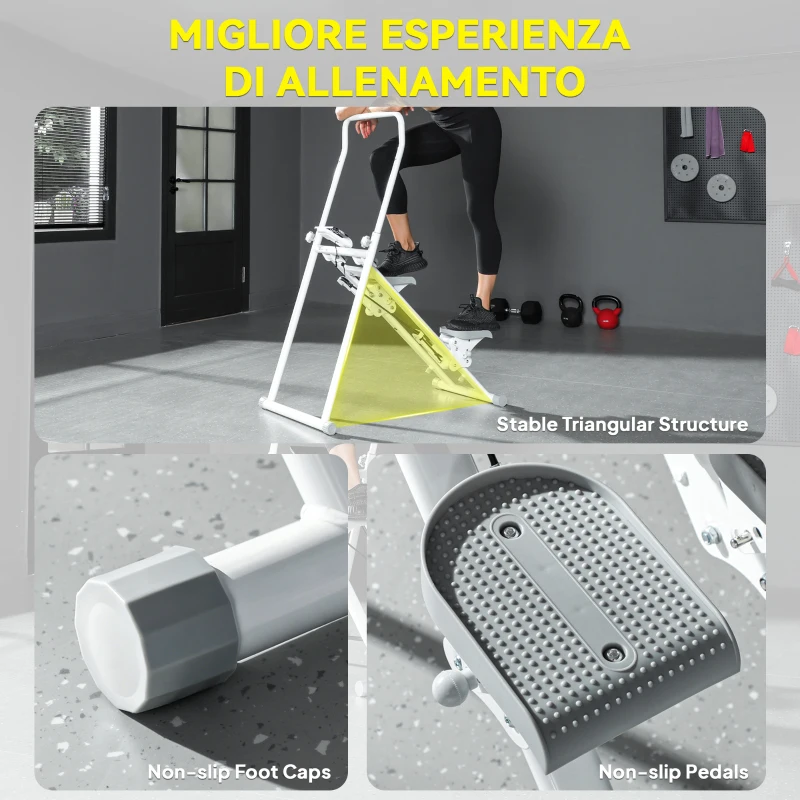 MIGLIORE ESPERIENZA
DI ALLENAMENTO

Stable Triangular Structure

Non-slip Foot Caps

Non-slip Pedals