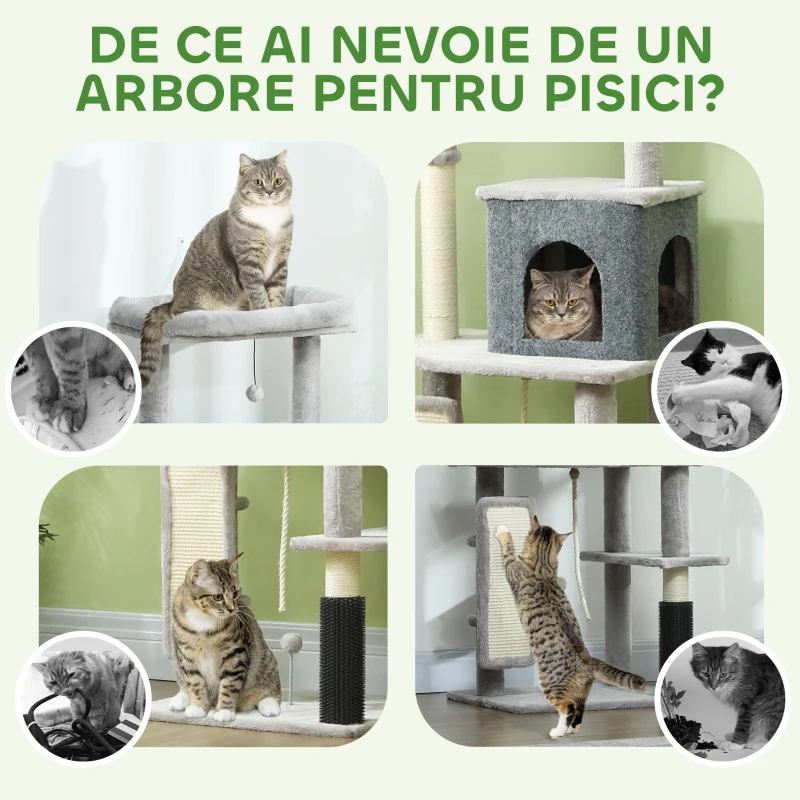 DE CE AI NEVOIE DE UN ARBORE PENTRU PISICI?