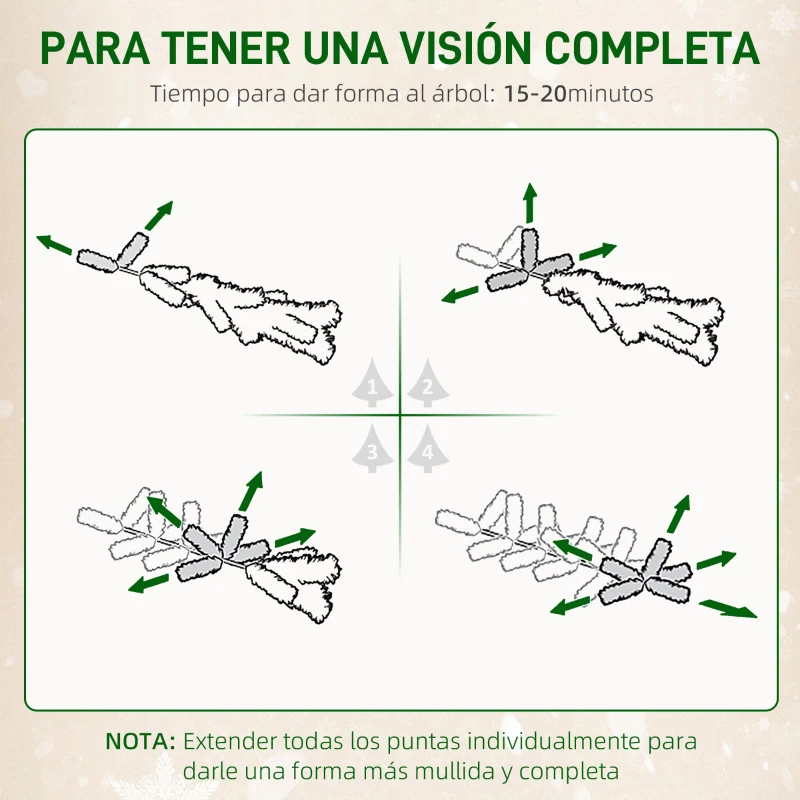 PARA TENER UNA VISIÓN COMPLETA

Tiempo para dar forma al árbol: 15-20minutos

1 2 3 4

NOTA: Extender todas los puntas individualmente para darle una forma más mullida y completa