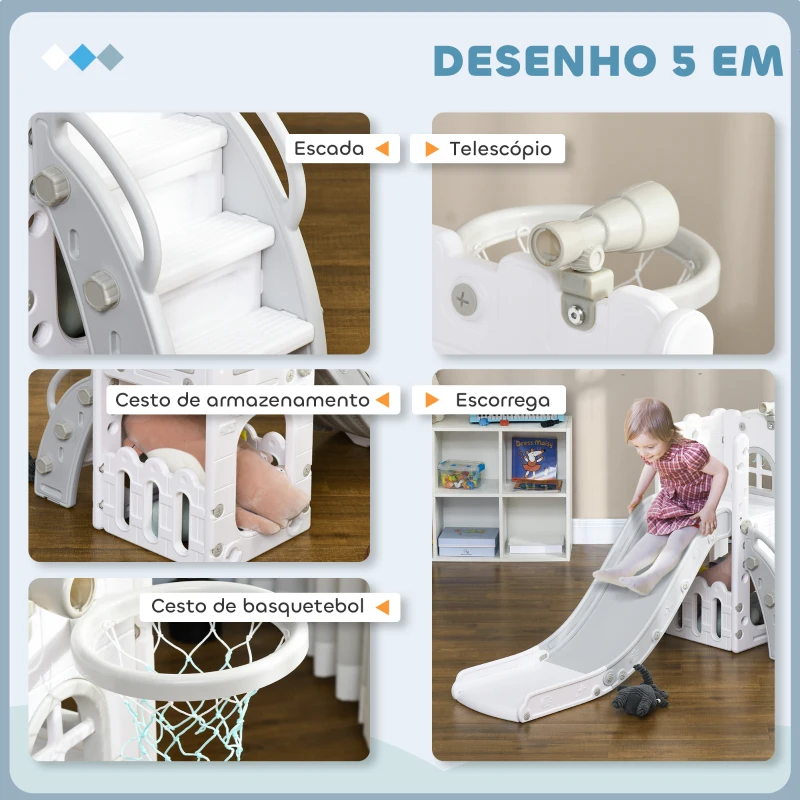 DESENHO 5 EM

Escada

Telescópio

Cesto de armazenamento

Escorrega

Dress Maisy

Cesto de basquetebol