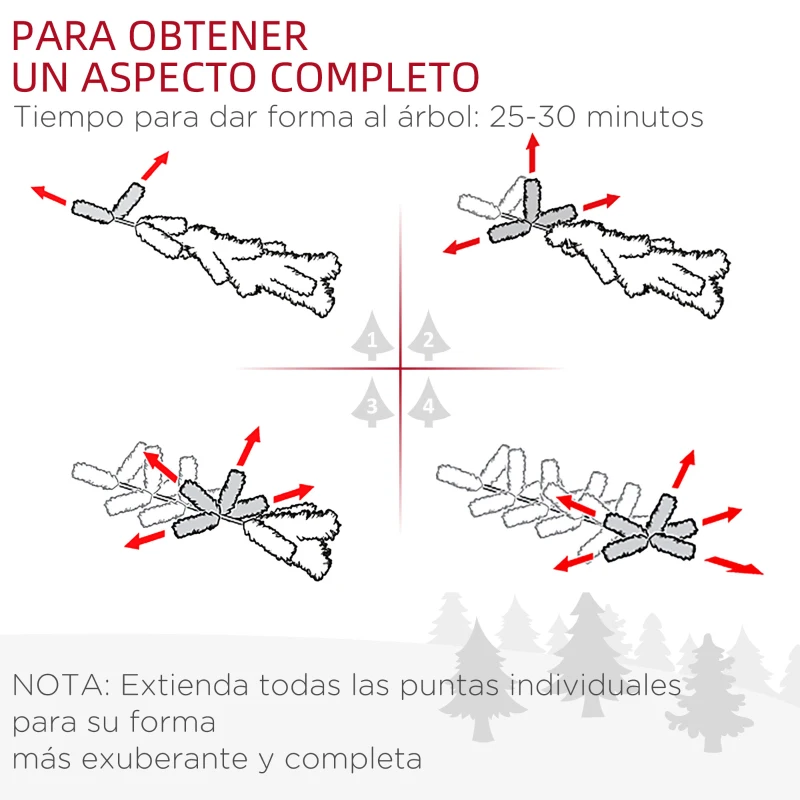 PARA OBTENER
UN ASPECTO COMPLETO
Tiempo para dar forma al árbol: 25-30 minutos

1 2
3 4

NOTA: Extienda todas las puntas individuales para su forma
más exuberante y completa