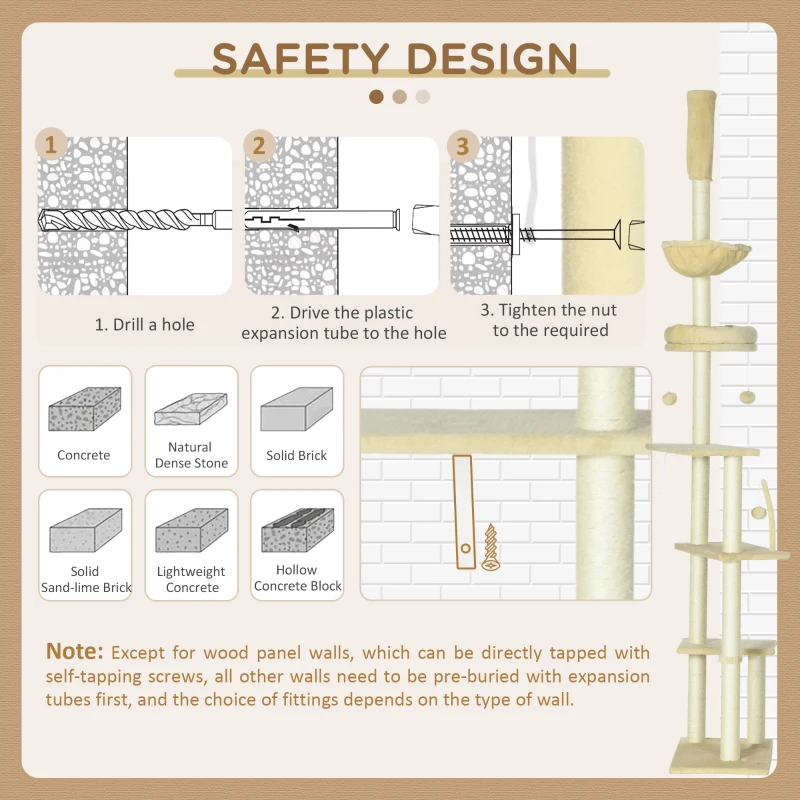 SAFETY DESIGN

1

2

3

1. Drill a hole

2. Drive the plastic expansion tube to the hole

3. Tighten the nut to the required

Concrete

Natural Dense Stone

Solid Brick

Solid Sand-lime Brick

Lightweight Concrete

Hollow Concrete Block

Note: Except for wood panel walls, which can be directly tapped with self-tapping screws, all other walls need to be pre-buried with expansion tubes first, and the choice of fittings depends on the type of wall.