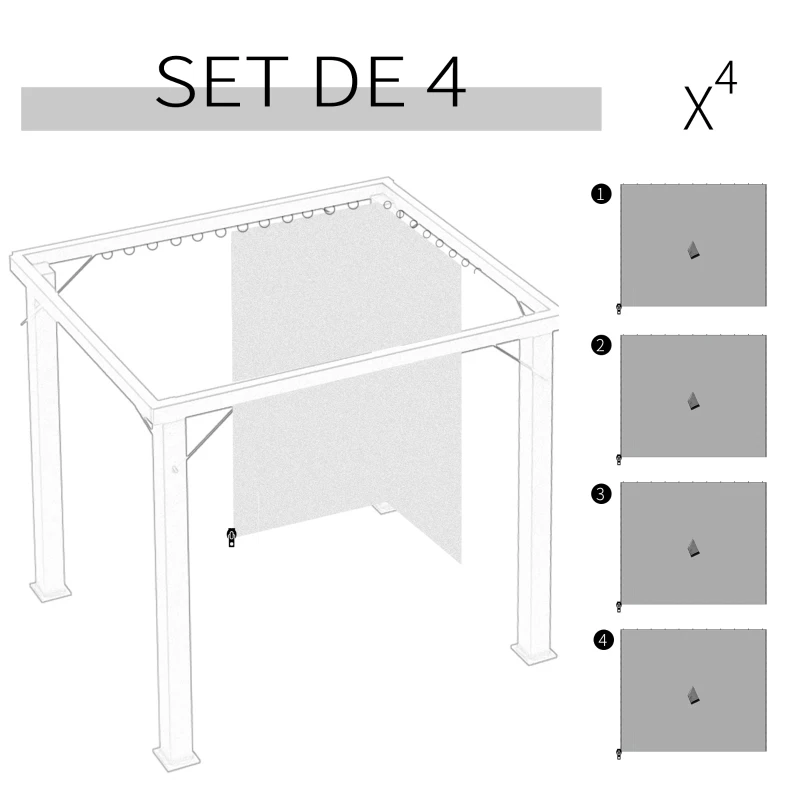 SET DE 4

$X^4$

1

2

3

4