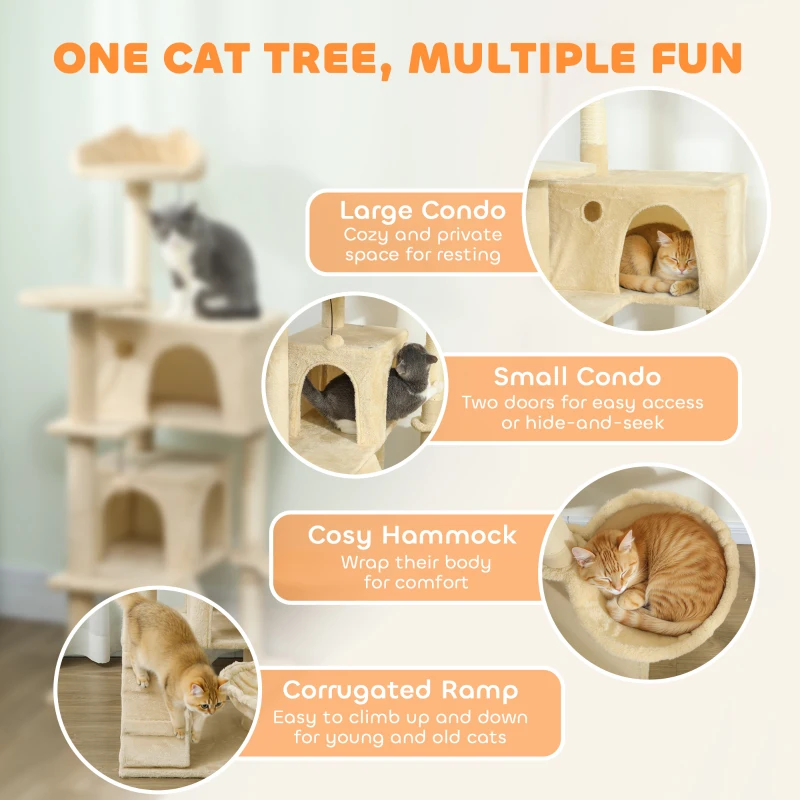 ONE CAT TREE, MULTIPLE FUN

Large Condo
Cozy and private space for resting

Small Condo
Two doors for easy access or hide-and-seek

Cosy Hammock
Wrap their body for comfort

Corrugated Ramp
Easy to climb up and down for young and old cats