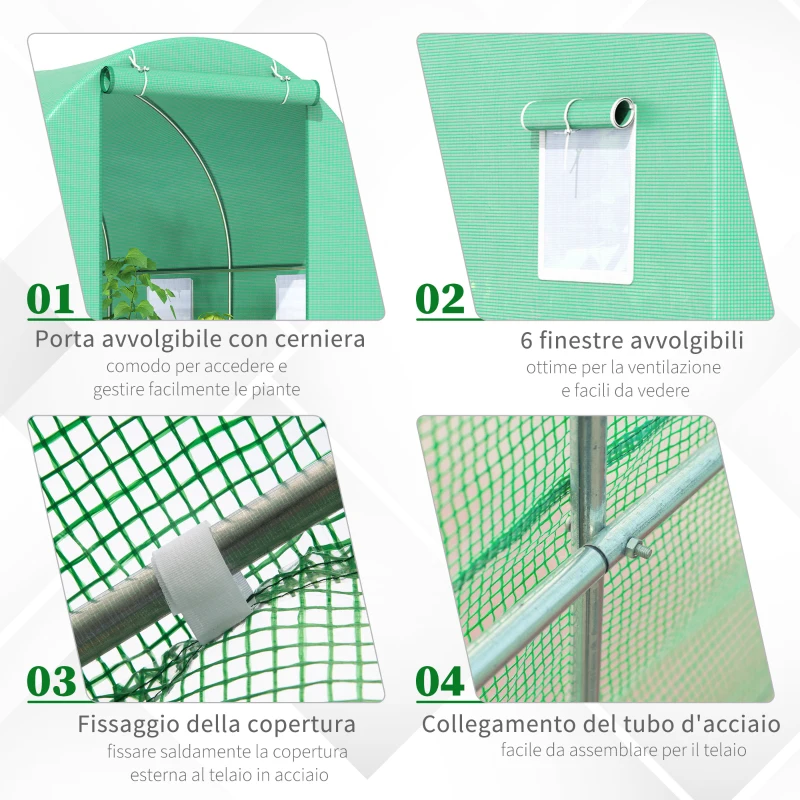 01

Porta avvolgibile con cerniera

comodo per accedere e gestire facilmente le piante

02

6 finestre avvolgibili

ottime per la ventilazione e facili da vedere

03

Fissaggio della copertura

fissare saldamente la copertura esterna al telaio in acciaio

04

Collegamento del tubo d'acciaio

facile da assemblare per il telaio