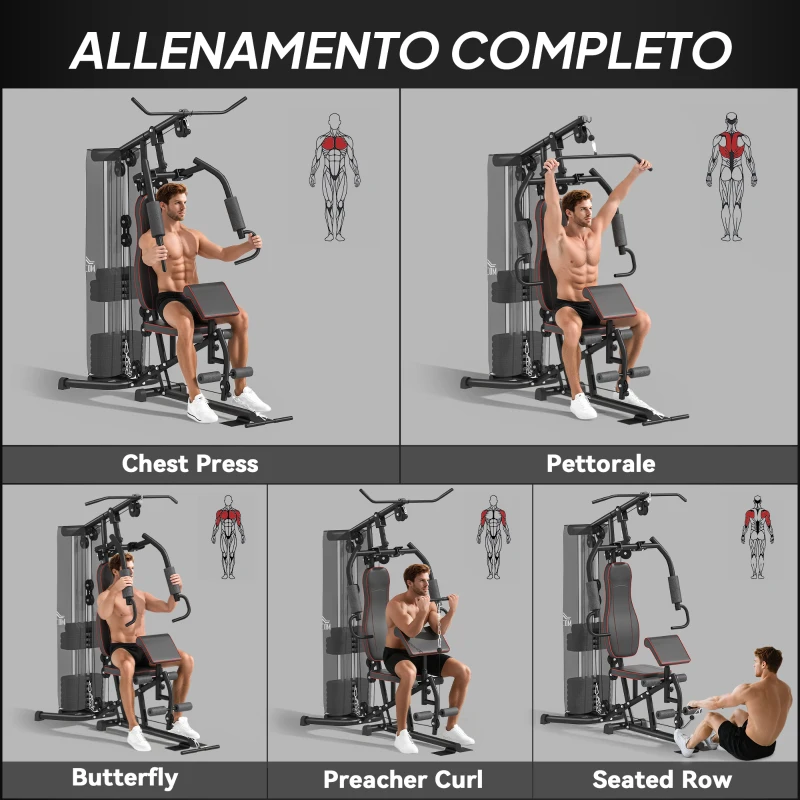 ALLENAMENTO COMPLETO

Chest Press

Pettorale

Butterfly

Preacher Curl

Seated Row