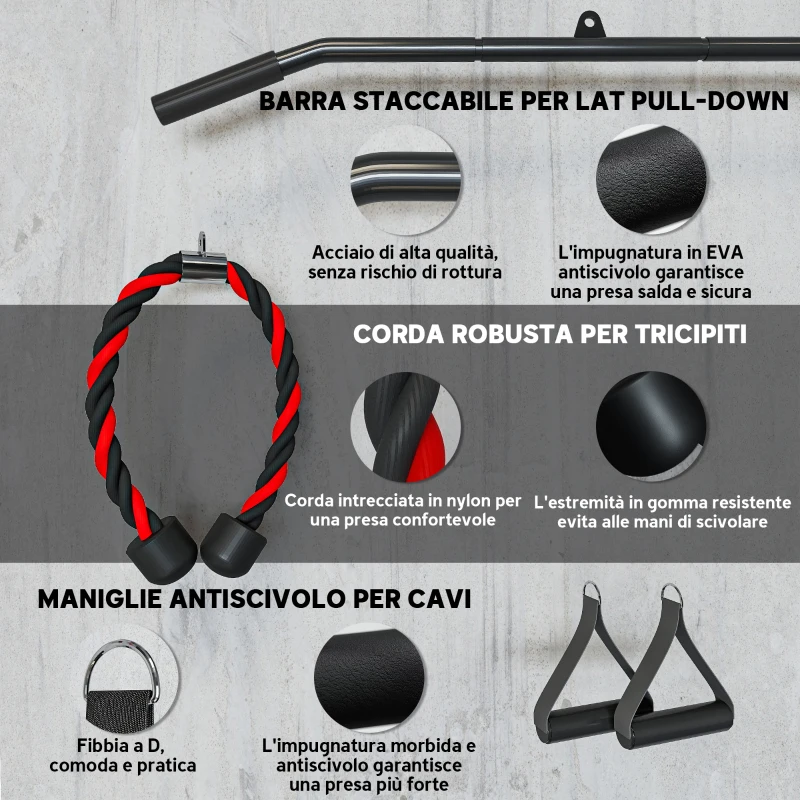 BARRA STACCABILE PER LAT PULL-DOWN

Acciaio di alta qualità, senza rischio di rottura

L'impugnatura in EVA antiscivolo garantisce una presa salda e sicura

CORDA ROBUSTA PER TRICIPITI

Corda intrecciata in nylon per una presa confortevole

L'estremità in gomma resistente evita alle mani di scivolare

MANIGLIE ANTISCIVOLO PER CAVI

Fibbia a D, comoda e pratica

L'impugnatura morbida e antiscivolo garantisce una presa più forte