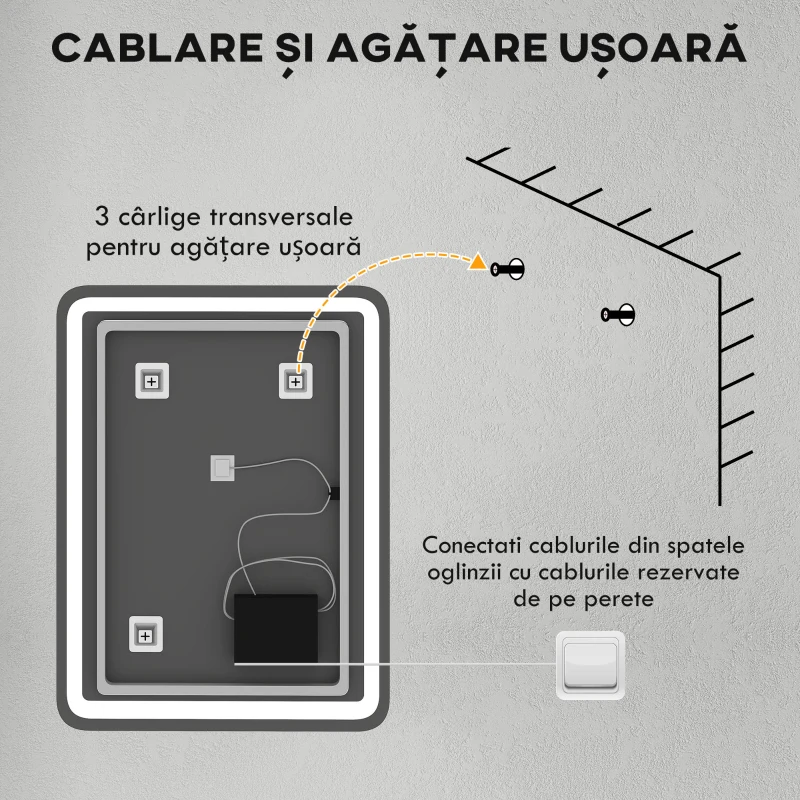 CABLARE ȘI AGĂȚARE UȘOARĂ

3 cârlige transversale pentru agățare ușoară

Conectati cablurile din spatele oglinzii cu cablurile rezervate de pe perete