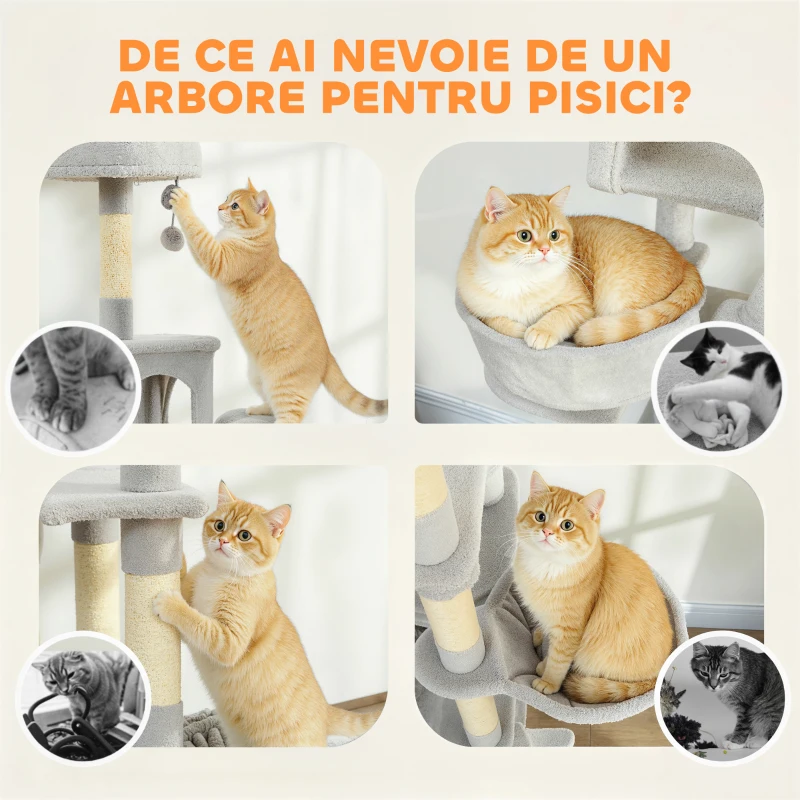 DE CE AI NEVOIE DE UN ARBORE PENTRU PISICI?