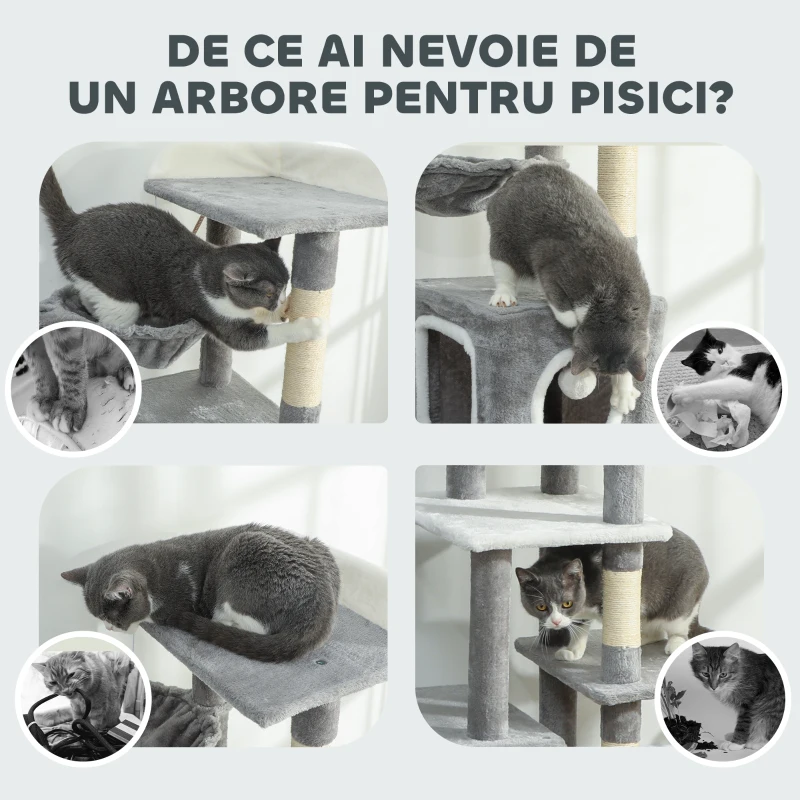 DE CE AI NEVOIE DE UN ARBORE PENTRU PISICI?