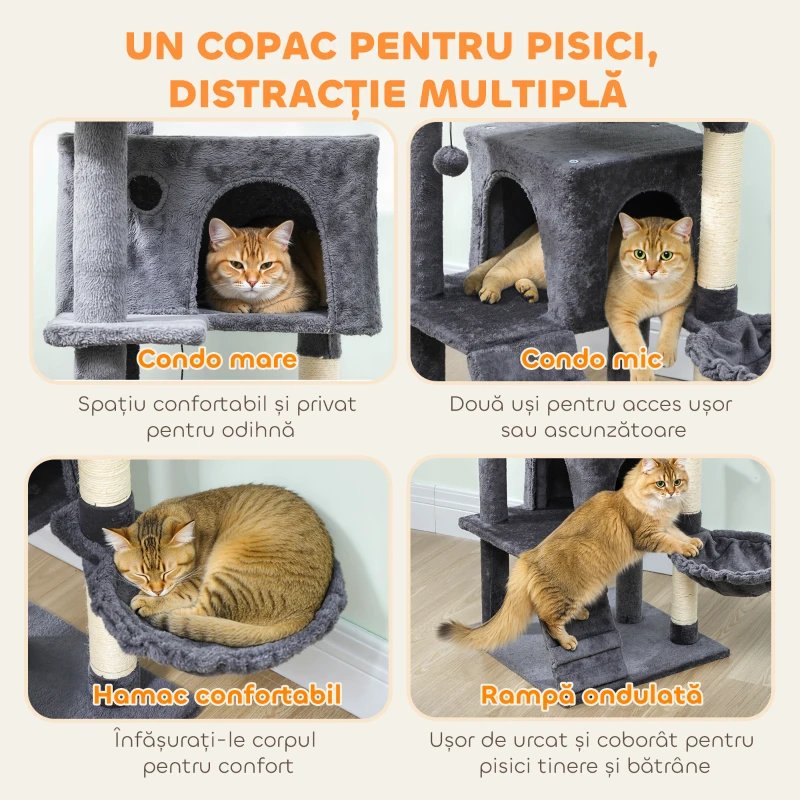 UN COPAC PENTRU PISICI, DISTRACȚIE MULTIPLĂ

Condo mare

Spațiu confortabil și privat pentru odihnă

Condo mic

Două uși pentru acces ușor sau ascunzătoare

Hamac confortabil

Înfășurați-le corpul pentru confort

Rampă ondulată

Ușor de urcat și coborât pentru pisici tinere și bătrâne