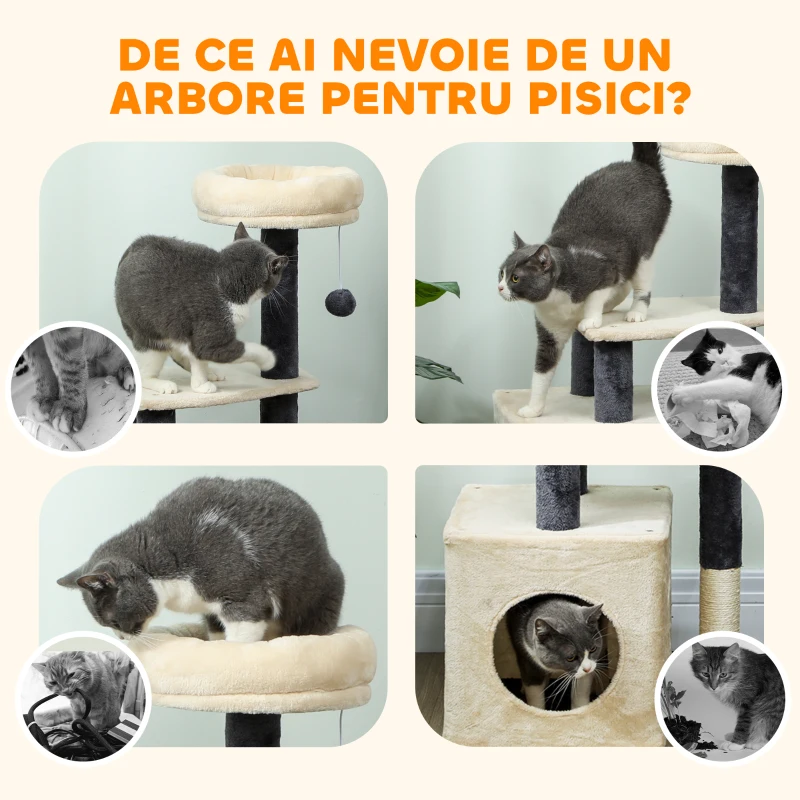 DE CE AI NEVOIE DE UN ARBORE PENTRU PISICI?