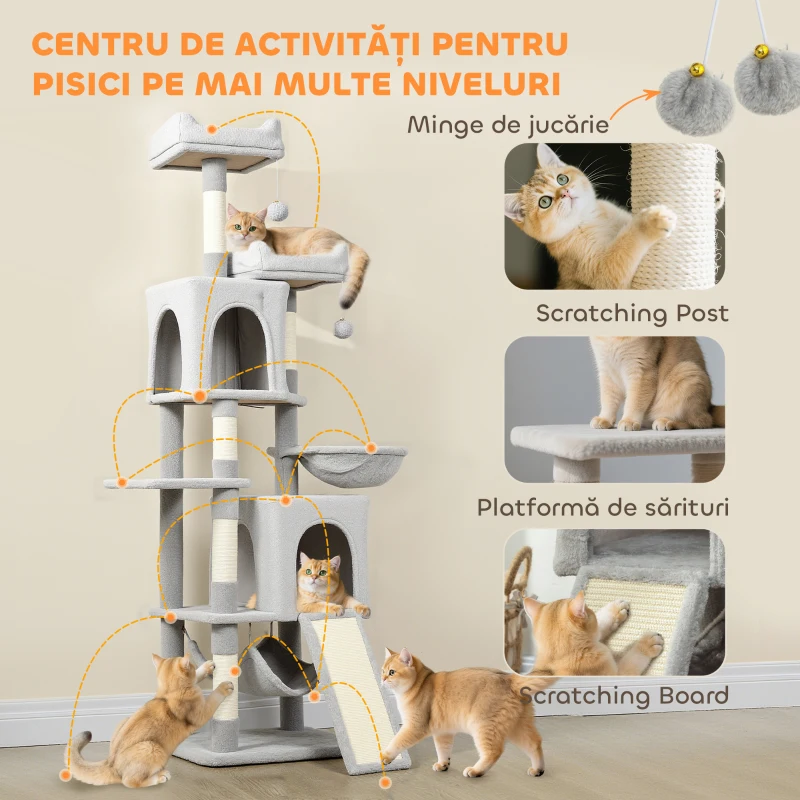 CENTRU DE ACTIVITĂȚI PENTRU PISICI PE MAI MULTE NIVELURI

Minge de jucărie

Scratching Post

Platformă de sărituri

Scratching Board