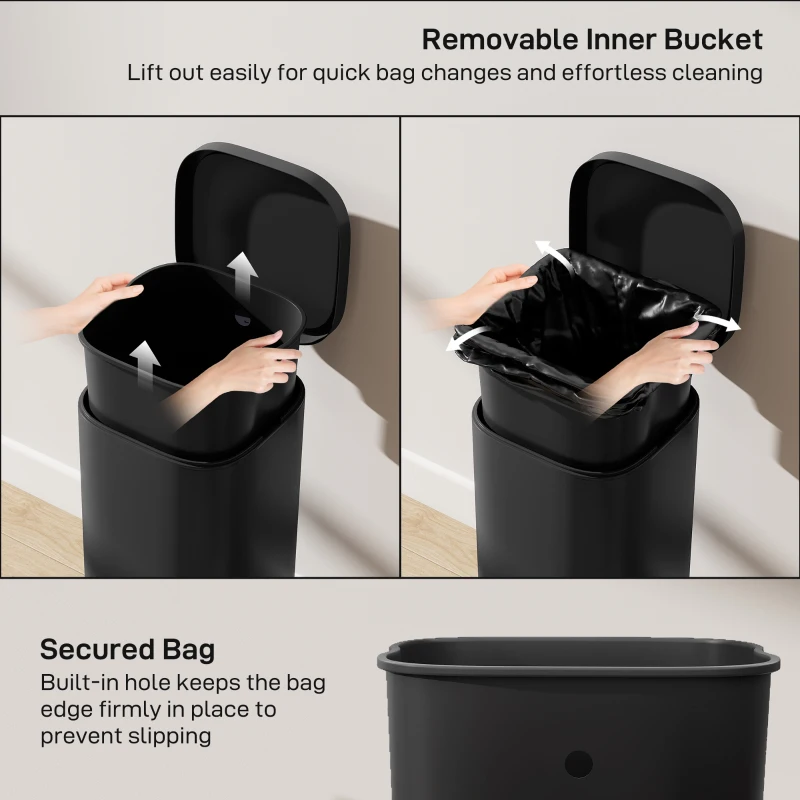 Removable Inner Bucket
Lift out easily for quick bag changes and effortless cleaning

Secured Bag
Built-in hole keeps the bag edge firmly in place to prevent slipping